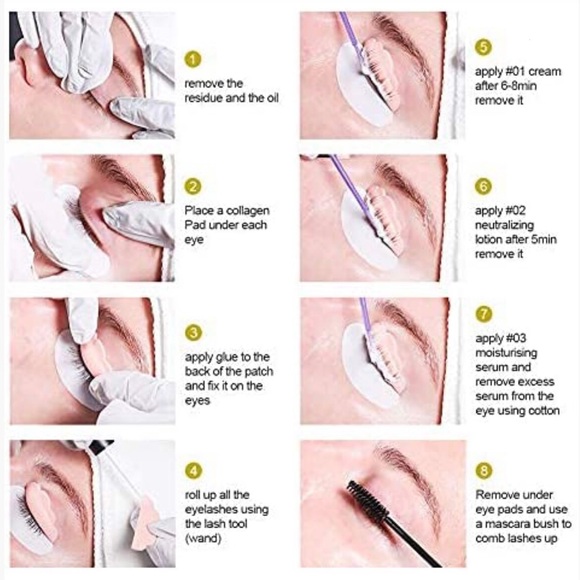 1
remove the residue and the oil

2
Place a collagen Pad under each eye

3
apply glue to the back of the patch and fix it on the eyes

4
roll up all the eyelashes using the lash tool (wand)

5
apply #01 cream after 6-8min remove it

6
apply #02 neutralizing lotion after 5min remove it

7
apply #03 moisturising serum and remove excess serum from the eye using cotton

8
Remove under eye pads and use a mascara bush to comb lashes up